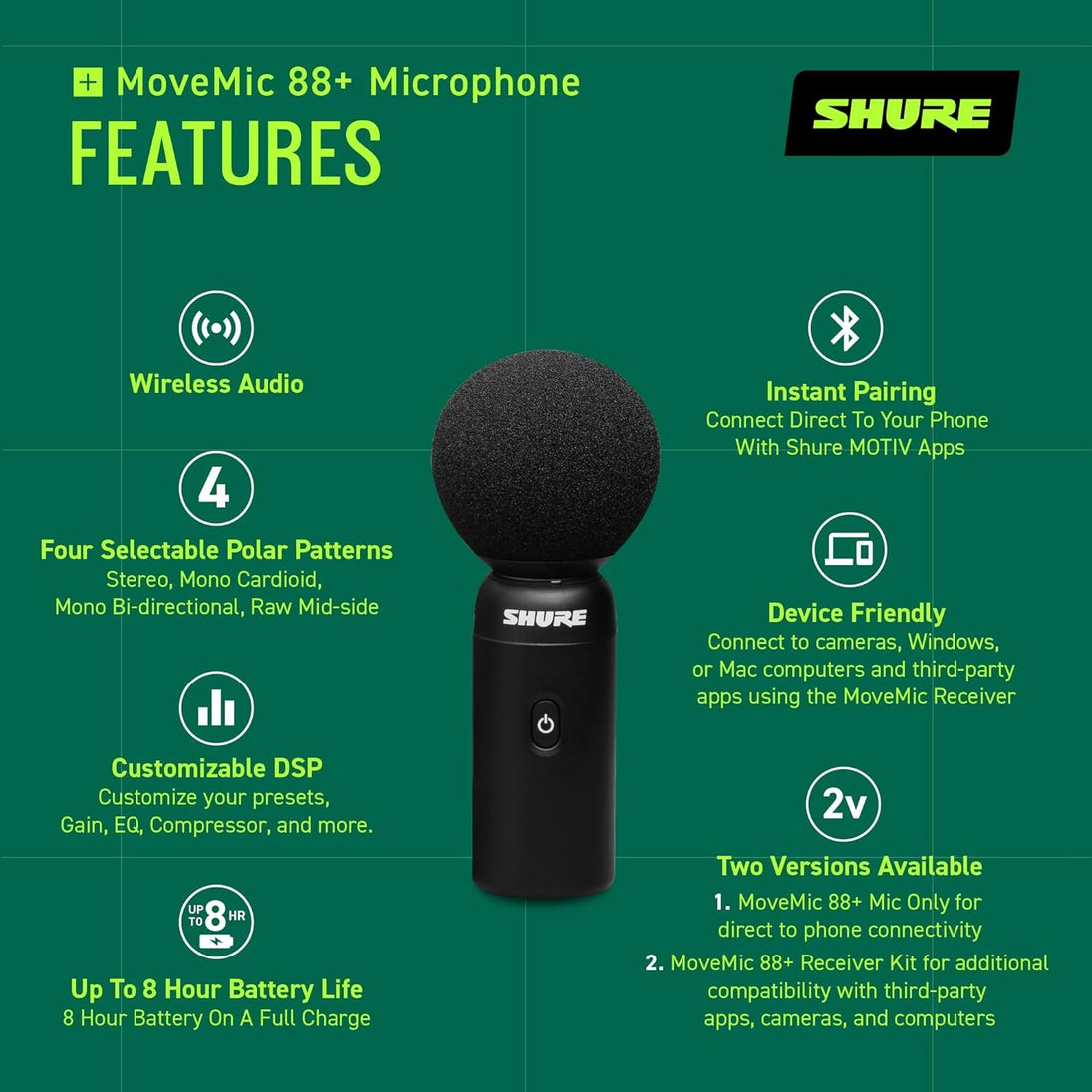 MoveMic 88+ Microphone
FEATURES

SHURE

Wireless Audio

4
Four Selectable Polar Patterns
Stereo, Mono Cardioid, Mono Bi-directional, Raw Mid-side

Customizable DSP
Customize your presets, Gain, EQ, Compressor, and more.

UP TO 8 HR
Up To 8 Hour Battery Life
8 Hour Battery On A Full Charge

SHURE

Instant Pairing
Connect Direct To Your Phone With Shure MOTIV Apps

Device Friendly
Connect to cameras, Windows, or Mac computers and third-party apps using the MoveMic Receiver

2v
Two Versions Available
1. MoveMic 88+ Mic Only for direct to phone connectivity
2. MoveMic 88+ Receiver Kit for additional compatibility with third-party apps, cameras, and computers